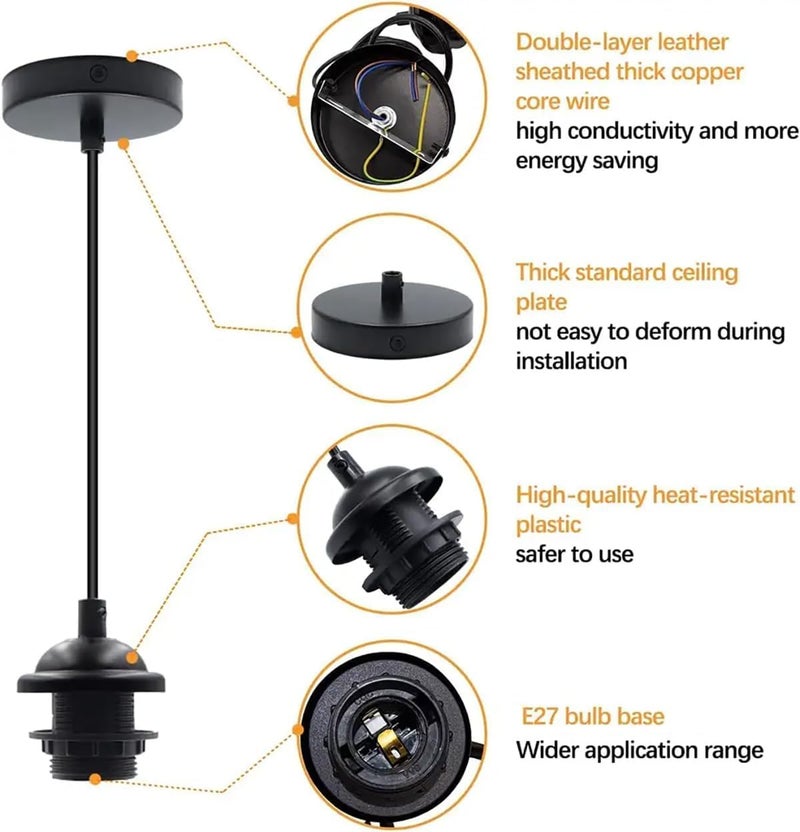 Double-layer leather sheathed thick copper core wire
high conductivity and more energy saving

Thick standard ceiling plate
not easy to deform during installation

High-quality heat-resistant plastic
safer to use

E27 bulb base
Wider application range